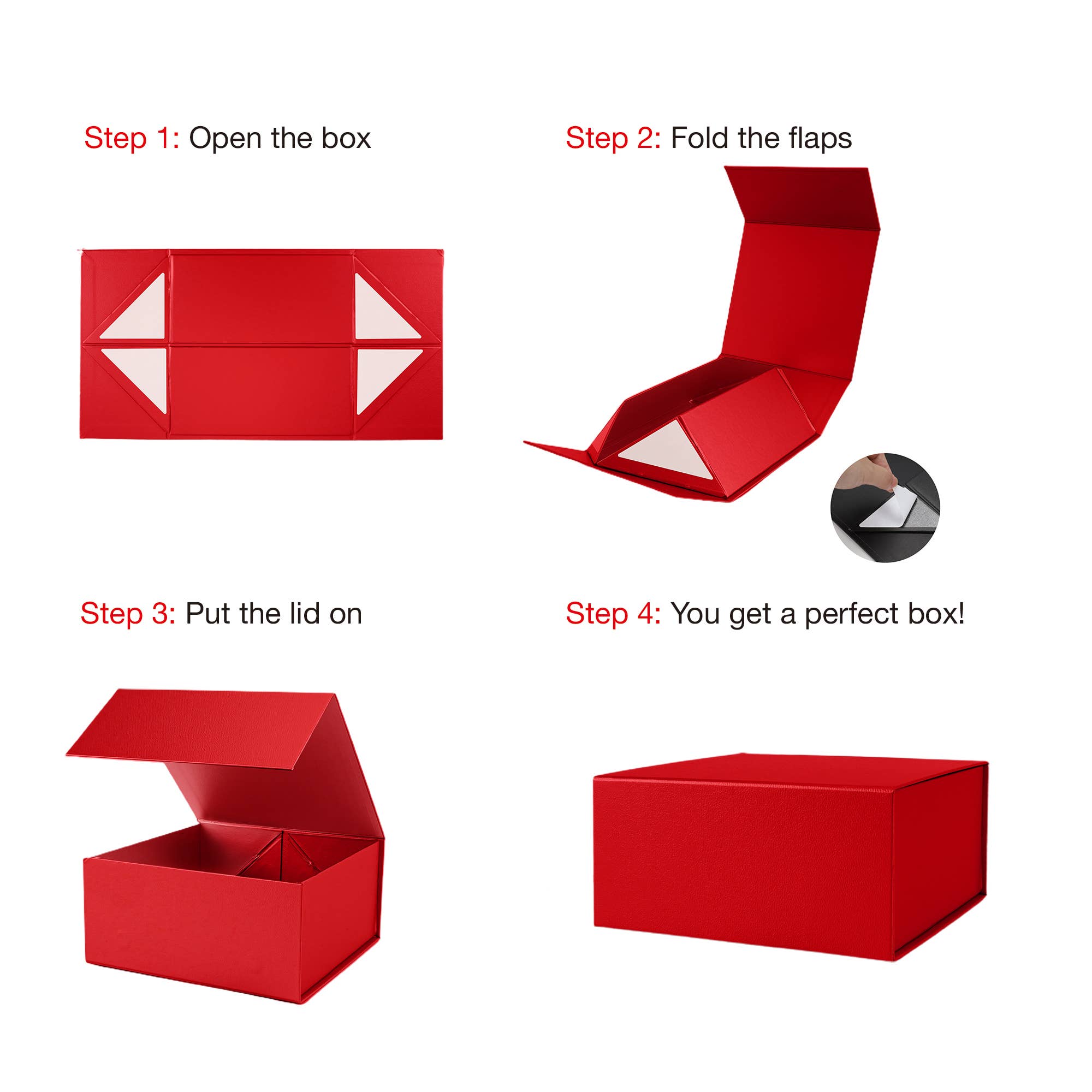 Step 1: Open the box

Step 2: Fold the flaps

Step 3: Put the lid on

Step 4: You get a perfect box!